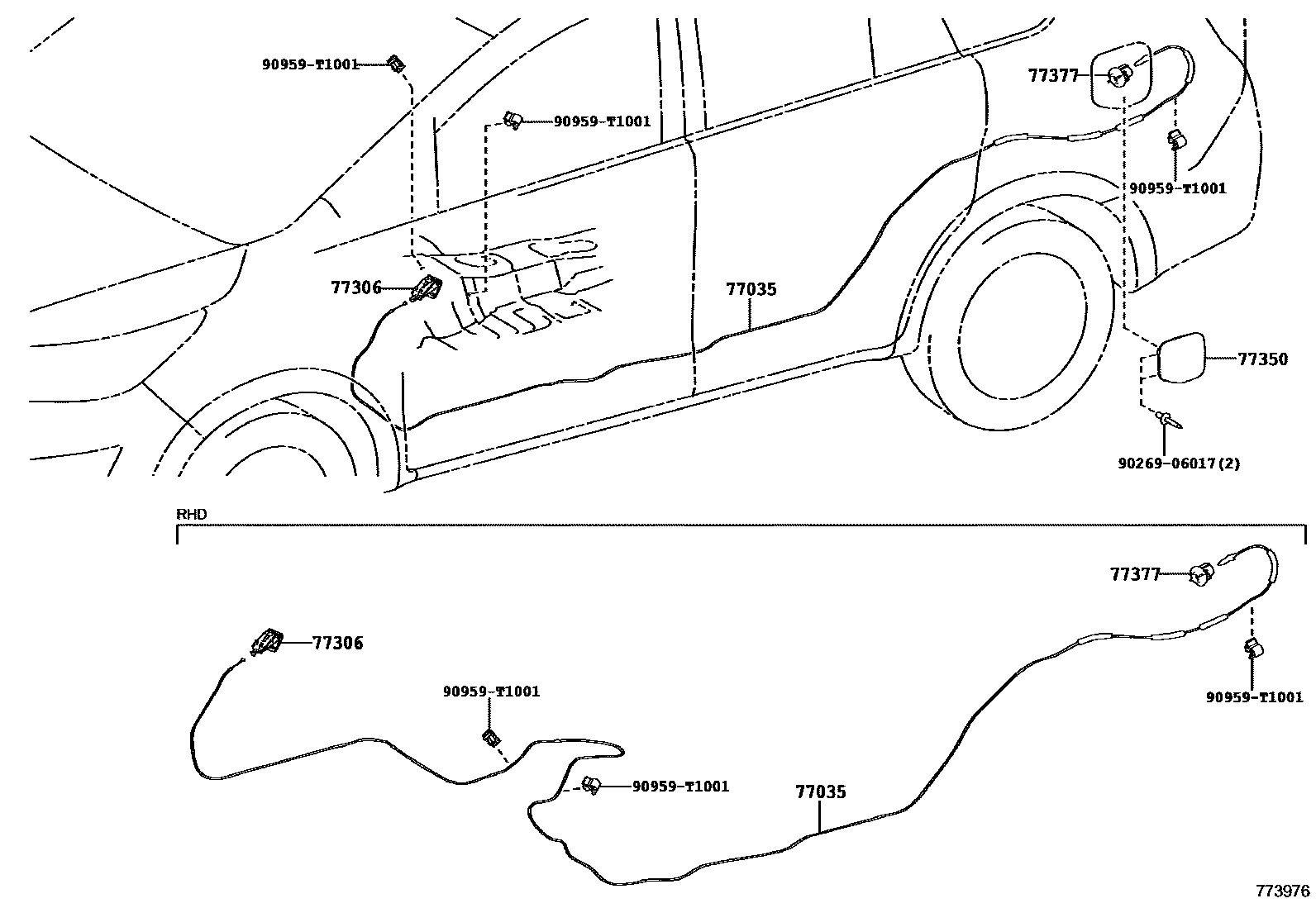 90959-T1001
90959-T1001
77377
90959-T1001
77306
77035
77350
90269-06017(2)
RHD
77377
77306
90959-T1001
90959-T1001
90959-T1001
77035
773976